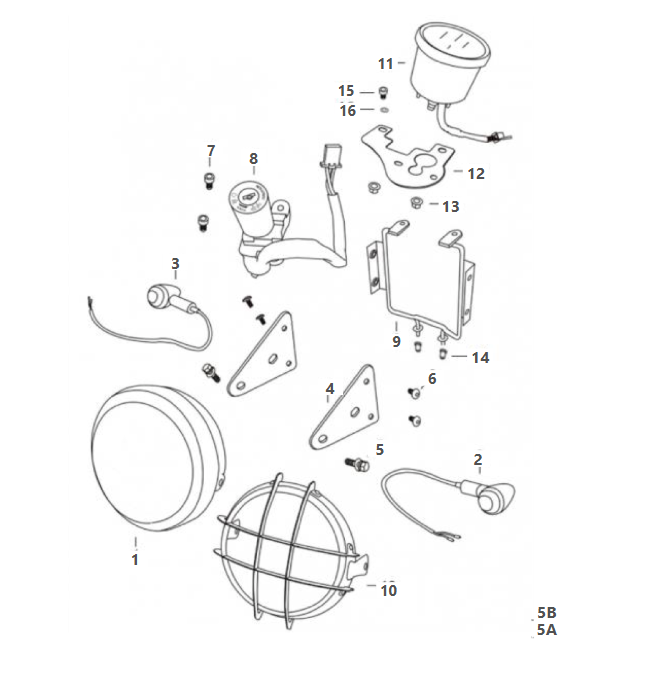 11
15
16
7
8
12
13
3
9
14
6
4
5
2
1
10
5B
5A